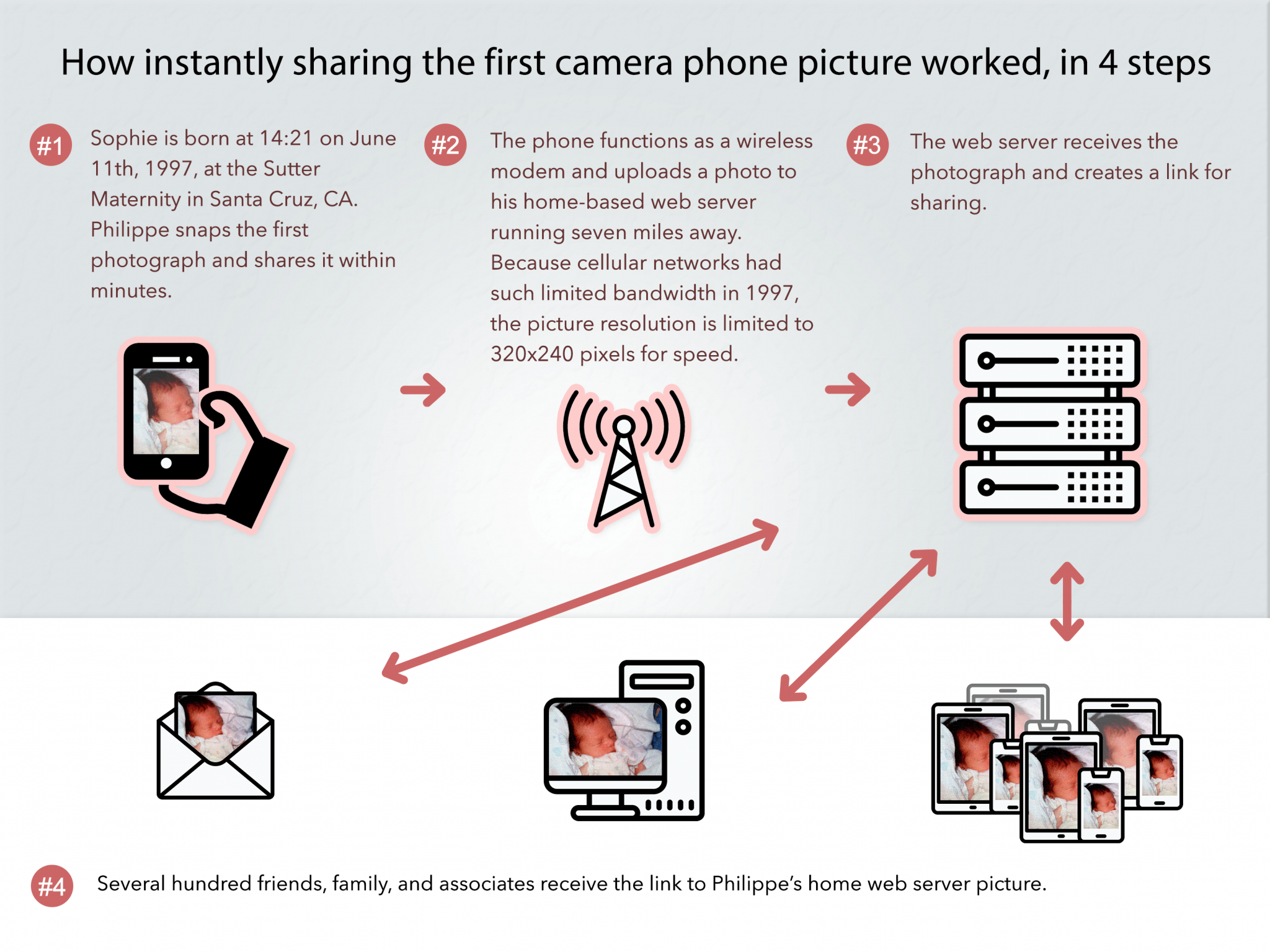 How instantly sharing the first camera phone picture worked, in 4 steps

#1 Sophie is born at 14:21 on June 11th, 1997, at the Sutter Maternity in Santa Cruz, CA. Philippe snaps the first photograph and shares it within minutes.

#2 The phone functions as a wireless modem and uploads a photo to his home-based web server running seven miles away. Because cellular networks had such limited bandwidth in 1997, the picture resolution is limited to 320x240 pixels for speed.

#3 The web server receives the photograph and creates a link for sharing.

#4 Several hundred friends, family, and associates receive the link to Philippe's home web server picture.